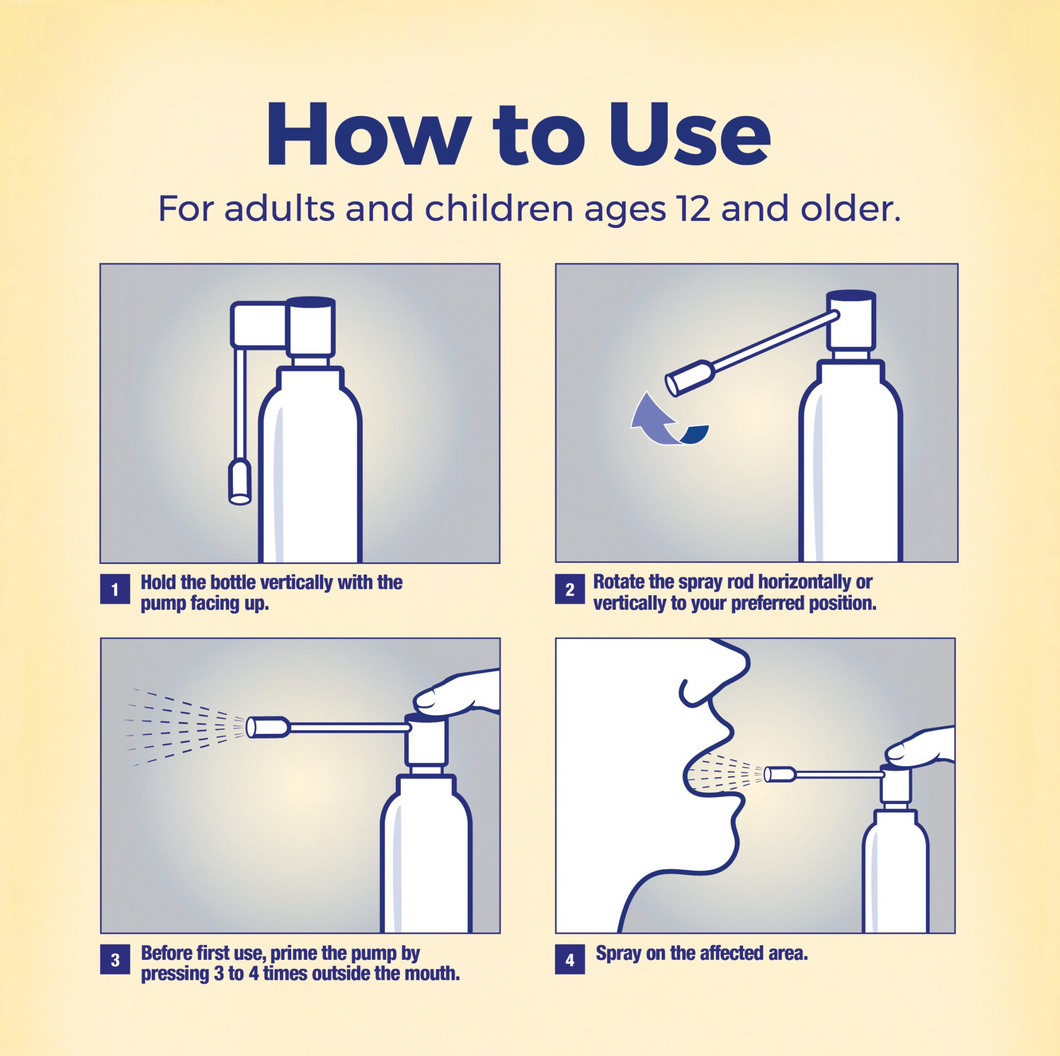 How to Use

For adults and children ages 12 and older.

1 Hold the bottle vertically with the pump facing up.

2 Rotate the spray rod horizontally or vertically to your preferred position.

3 Before first use, prime the pump by pressing 3 to 4 times outside the mouth.

4 Spray on the affected area.