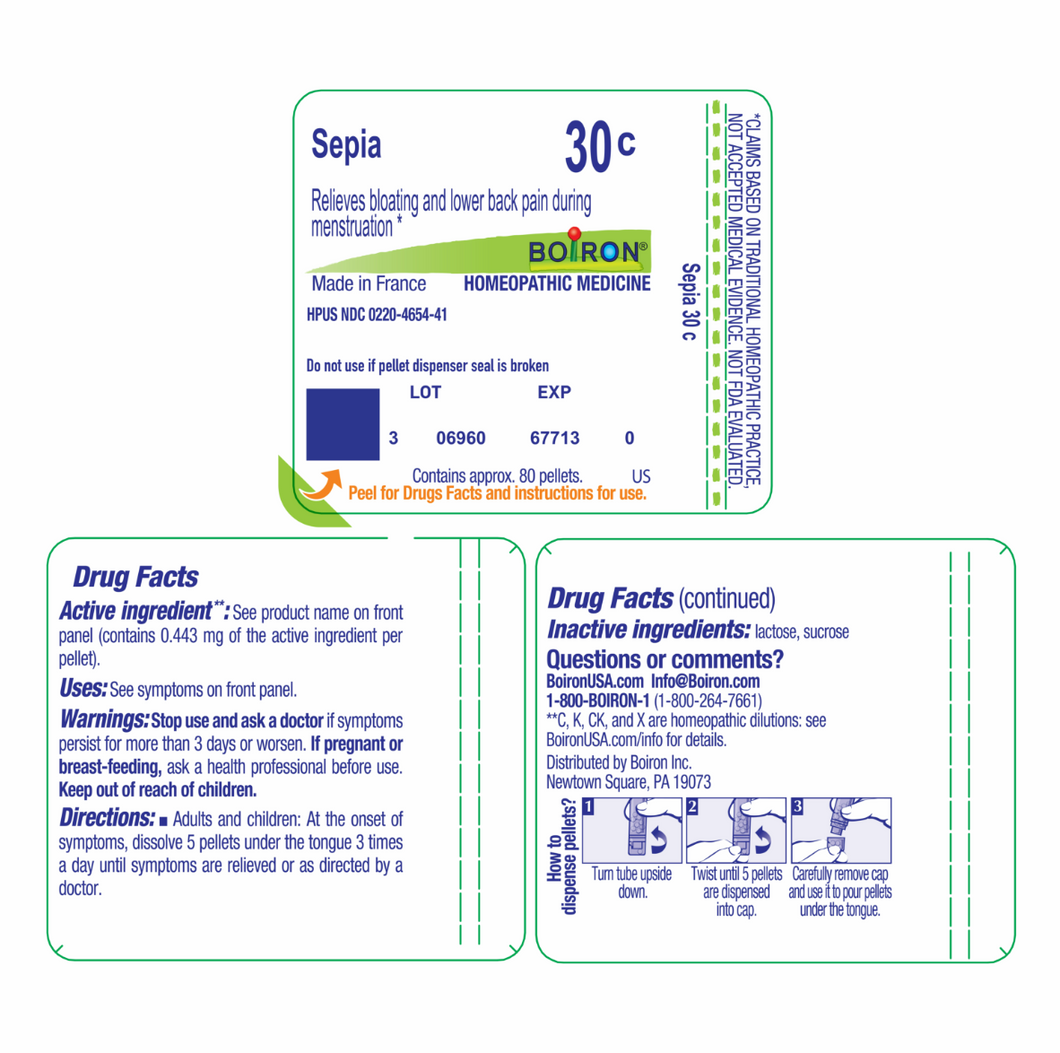 Sepia 30 c

Relieves bloating and lower back pain during menstruation *

BOIRON®

Made in France HOMEOPATHIC MEDICINE

HPUS NDC 0220-4654-41

Do not use if pellet dispenser seal is broken

LOT EXP

3 06960 67713 0

Contains approx. 80 pellets. US

Peel for Drugs Facts and instructions for use.

Sepia 30 c

*CLAIMS BASED ON TRADITIONAL HOMEOPATHIC PRACTICE, NOT ACCEPTED MEDICAL EVIDENCE. NOT FDA EVALUATED.

Drug Facts

Active ingredient**: See product name on front panel (contains 0.443 mg of the active ingredient per pellet).

Uses: See symptoms on front panel.

Warnings: Stop use and ask a doctor if symptoms persist for more than 3 days or worsen. If pregnant or breast-feeding, ask a health professional before use. Keep out of reach of children.

Directions: ■ Adults and children: At the onset of symptoms, dissolve 5 pellets under the tongue 3 times a day until symptoms are relieved or as directed by a doctor.

Drug Facts (continued)

Inactive ingredients: lactose, sucrose

Questions or comments?

BoironUSA.com Info@Boiron.com

1-800-BOIRON-1 (1-800-264-7661)

**C, K, CK, and X are homeopathic dilutions: see BoironUSA.com/info for details.

Distributed by Boiron Inc.
Newtown Square, PA 19073

How to dispense pellets?

1 Turn tube upside down.

2 Twist until 5 pellets are dispensed into cap.

3 Carefully remove cap and use it to pour pellets under the tongue.