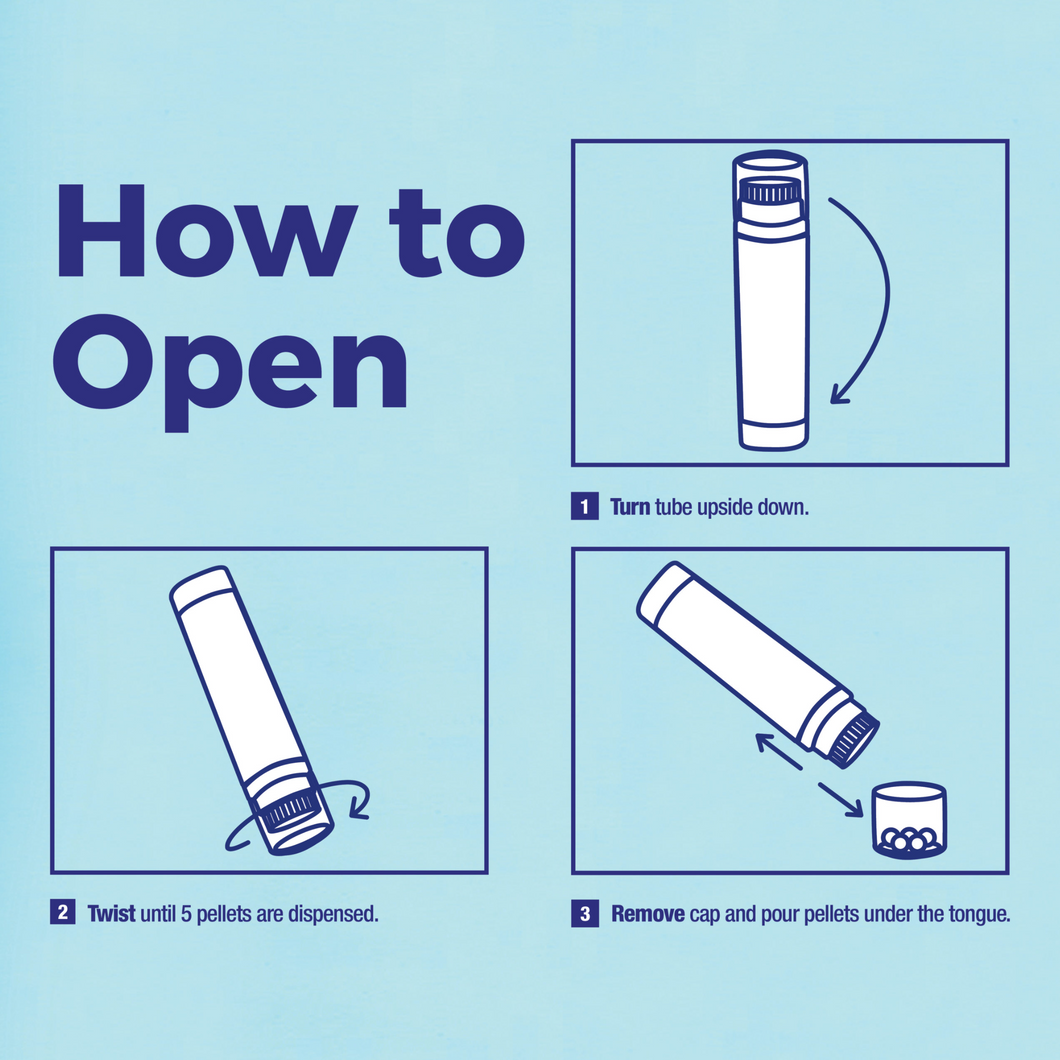 How to Open

1 Turn tube upside down.

2 Twist until 5 pellets are dispensed.

3 Remove cap and pour pellets under the tongue.